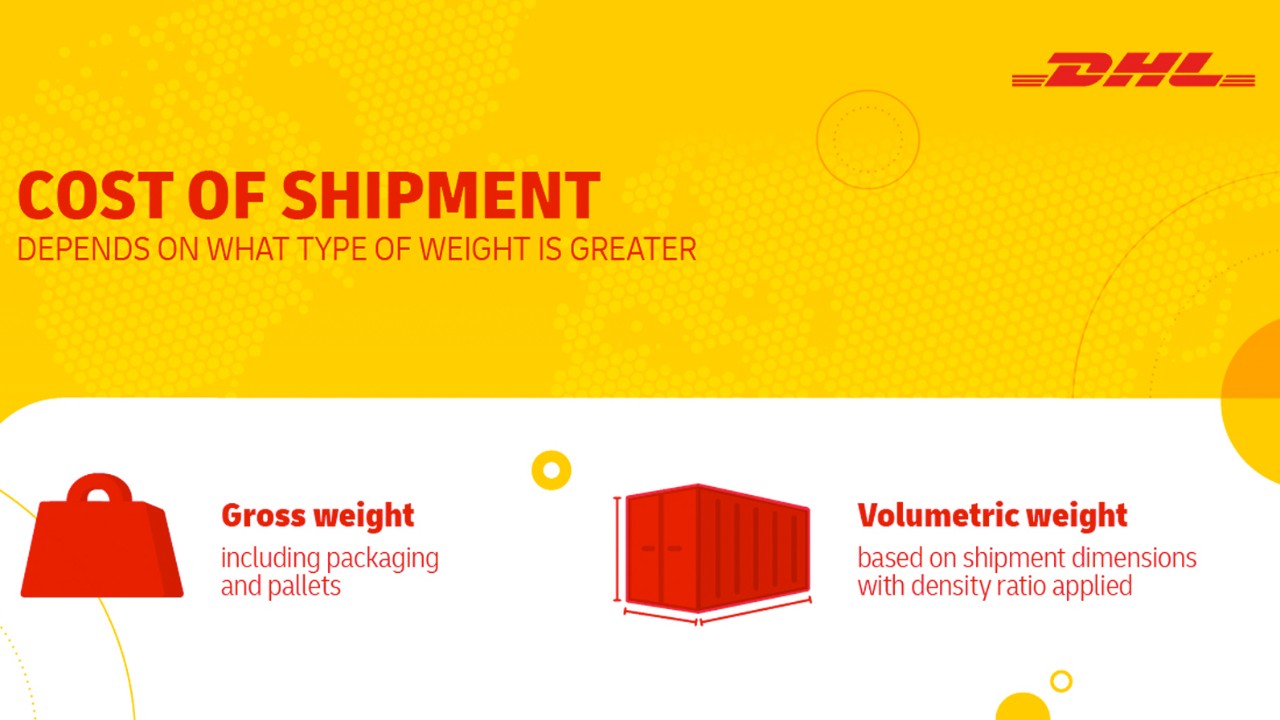 DHL

COST OF SHIPMENT
DEPENDS ON WHAT TYPE OF WEIGHT IS GREATER

Gross weight
including packaging and pallets

Volumetric weight
based on shipment dimensions with density ratio applied