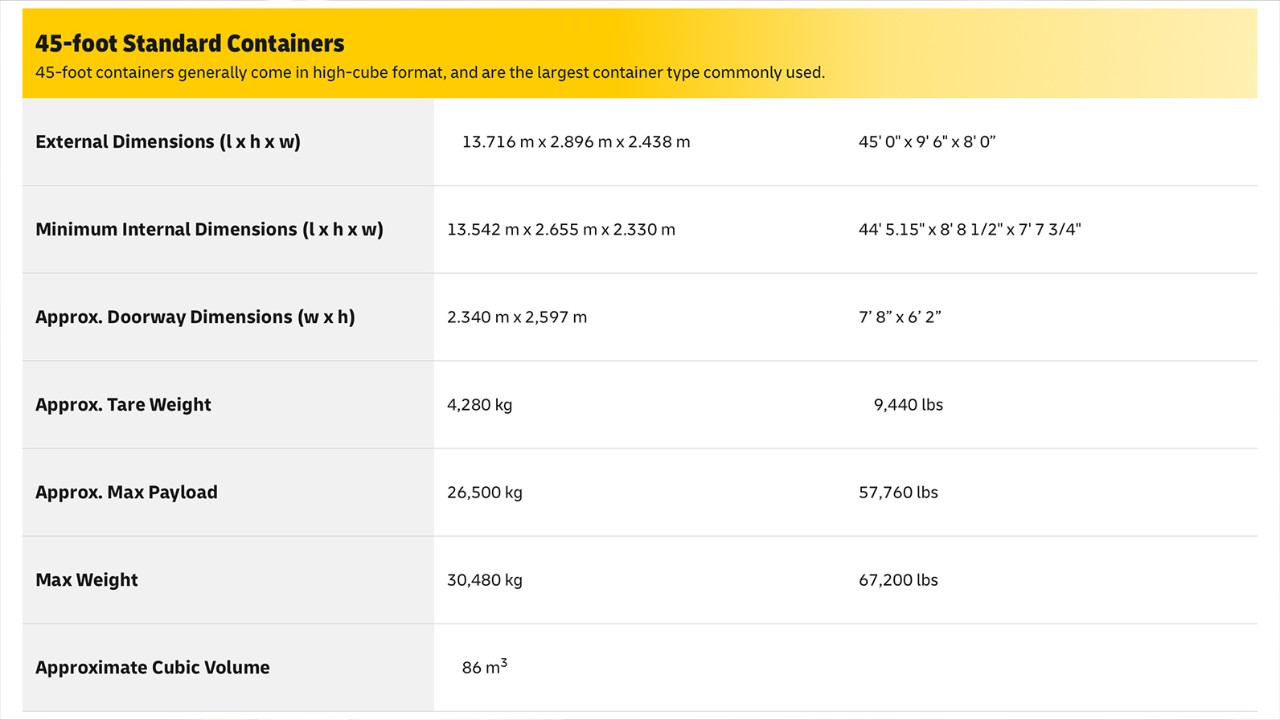 45-foot Standard Containers

45-foot containers generally come in high-cube format, and are the largest container type commonly used.

| | | |
|---|---|---|
| External Dimensions (l x h x w) | 13.716 m x 2.896 m x 2.438 m | 45' 0" x 9' 6" x 8' 0” |
| Minimum Internal Dimensions (l x h x w) | 13.542 m x 2.655 m x 2.330 m | 44' 5.15" x 8' 8 1/2" x 7' 7 3/4" |
| Approx. Doorway Dimensions (w x h) | 2.340 m x 2,597 m | 7’ 8” x 6’ 2” |
| Approx. Tare Weight | 4,280 kg | 9,440 lbs |
| Approx. Max Payload | 26,500 kg | 57,760 lbs |
| Max Weight | 30,480 kg | 67,200 lbs |
| Approximate Cubic Volume | 86 $m^3$ | |