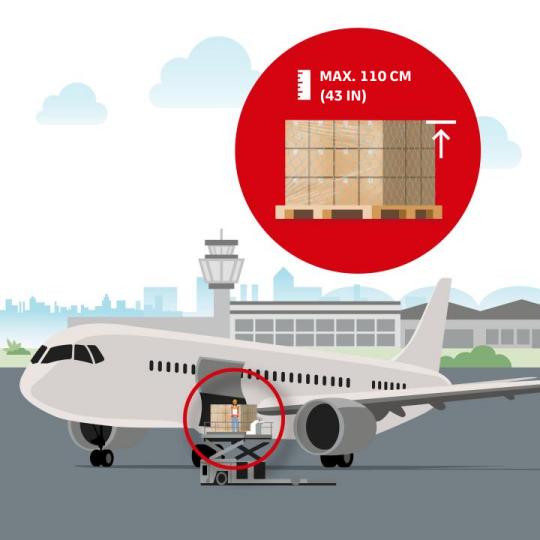 MAX. 110 CM
(43 IN)